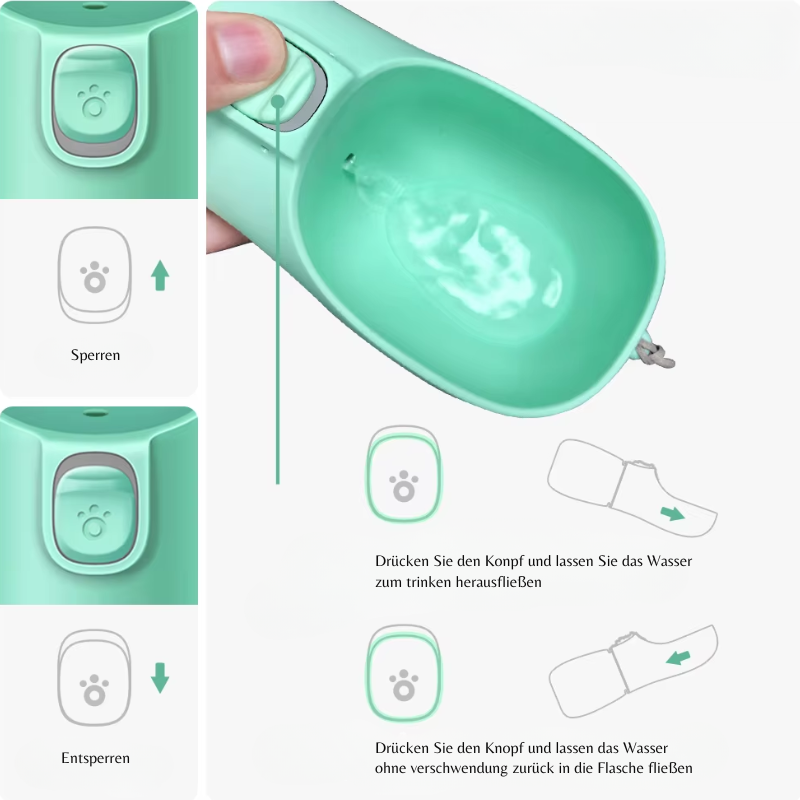 Sperren

Entsperren

Drücken Sie den Konpf und lassen Sie das Wasser zum trinken herausfließen

Drücken Sie den Knopf und lassen das Wasser ohne verschwendung zurück in die Flasche fließen